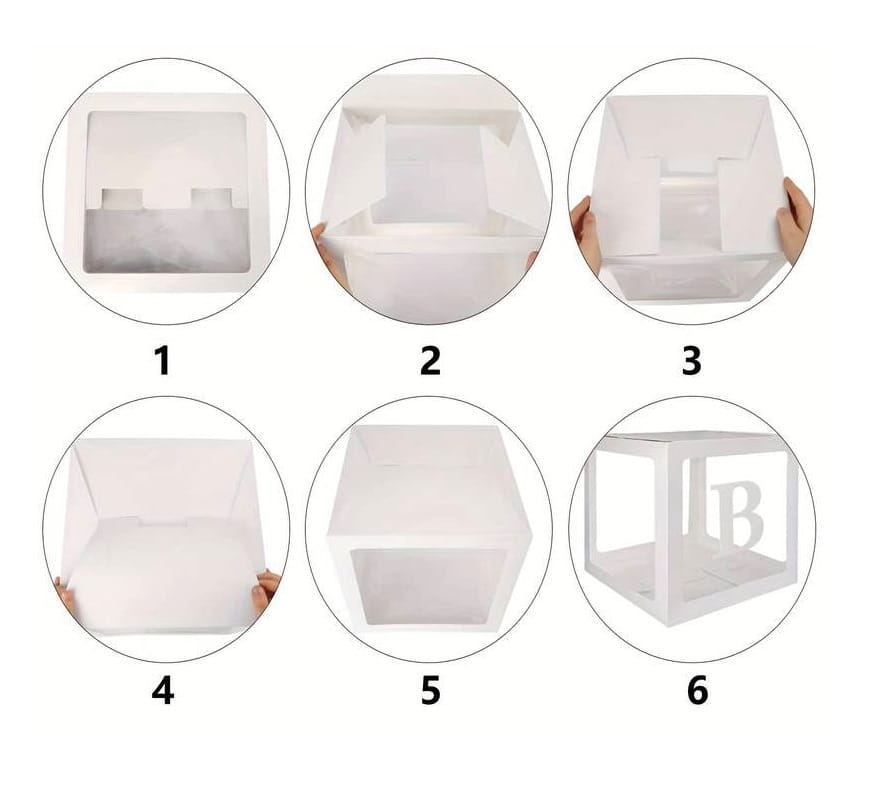 1

2

3

4

5

B

6