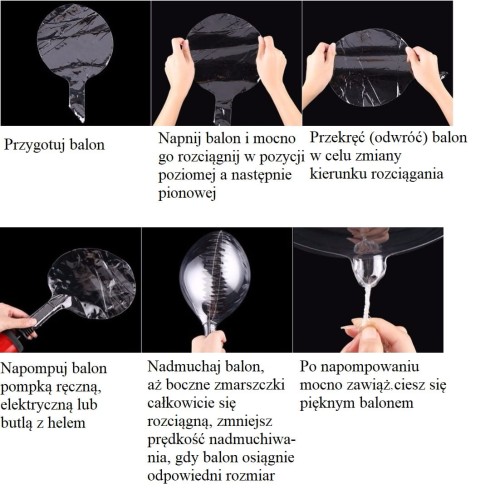 Przygotuj balon

Napnij balon i mocno go rozciągnij w pozycji poziomej a następnie pionowej

Przekręć (odwróć) balon w celu zmiany kierunku rozciągania

Napompuj balon pompką ręczną, elektryczną lub butlą z helem

Nadmuchaj balon, aż boczne zmarszczki całkowicie się rozciągną, zmniejsz prędkość nadmuchiwania, gdy balon osiągnie odpowiedni rozmiar

Po napompowaniu mocno zawiąż.ciesz się pięknym balonem