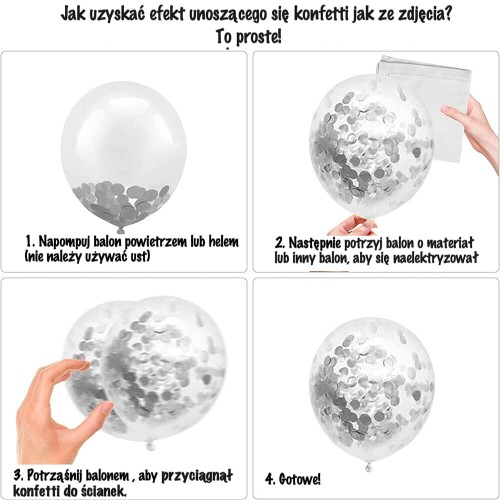 Jak uzyskać efekt unoszącego się konfetti jak ze zdjęcia?
To proste!

1. Napompuj balon powietrzem lub helem (nie należy używać ust)

2. Następnie potrzyj balon o materiał lub inny balon, aby się naelektryzował

3. Potrząśnij balonem , aby przyciągnął konfetti do ścianek.

4. Gotowe!